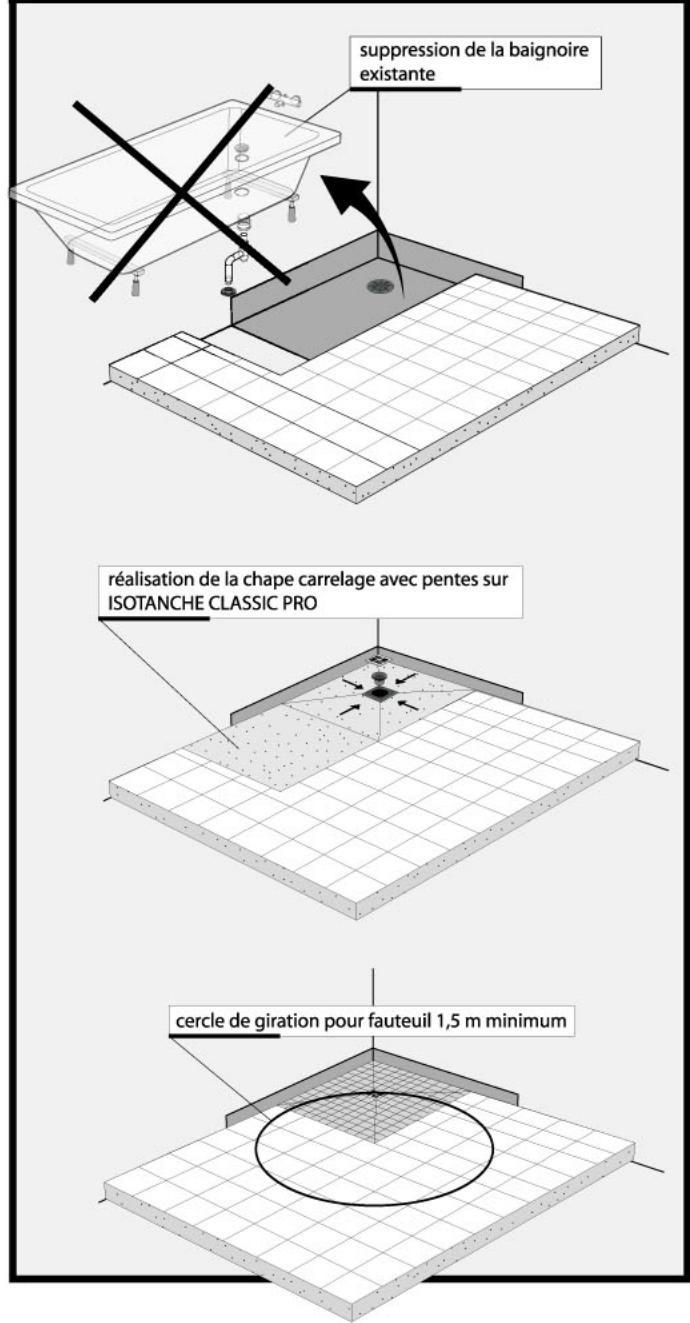 suppression de la baignoire existante

réalisation de la chape carrelage avec pentes sur ISOTANCHE CLASSIC PRO

cercle de giration pour fauteuil 1,5 m minimum