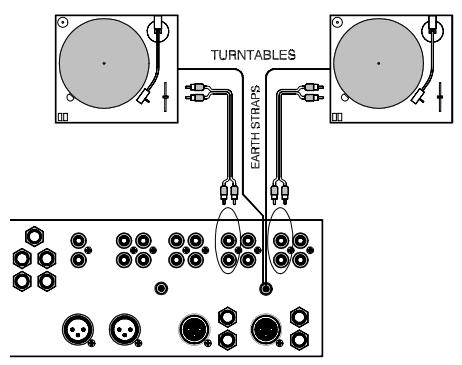 TURNTABLES

EARTH STRAPS