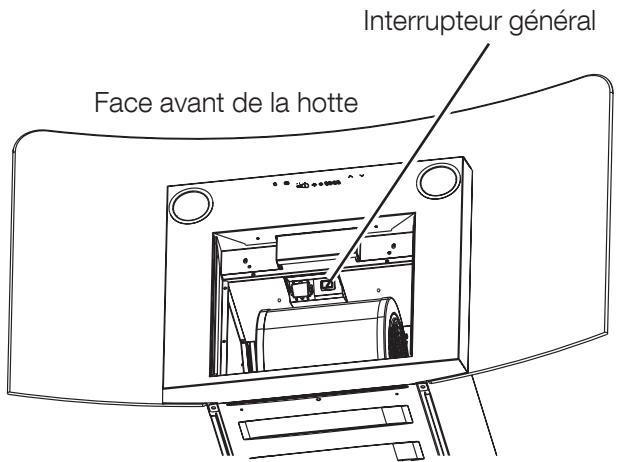 Interrupteur général

Face avant de la hotte