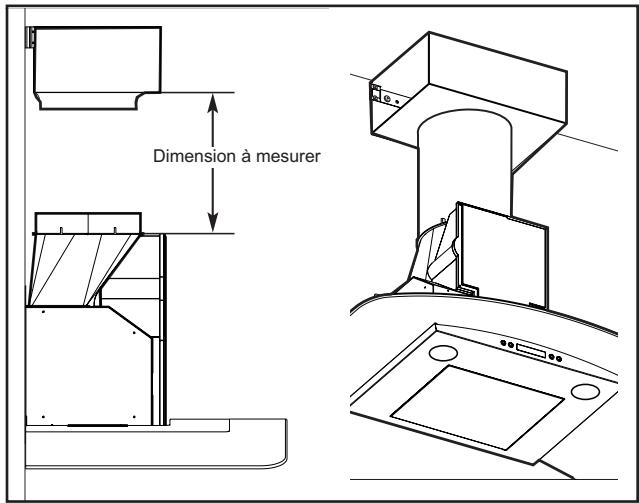 Dimension à mesurer