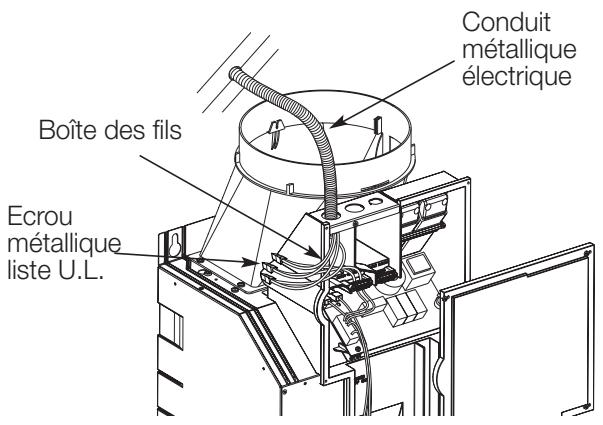 Conduit métallique électrique

Boîte des fils

Ecrou métallique liste U.L.