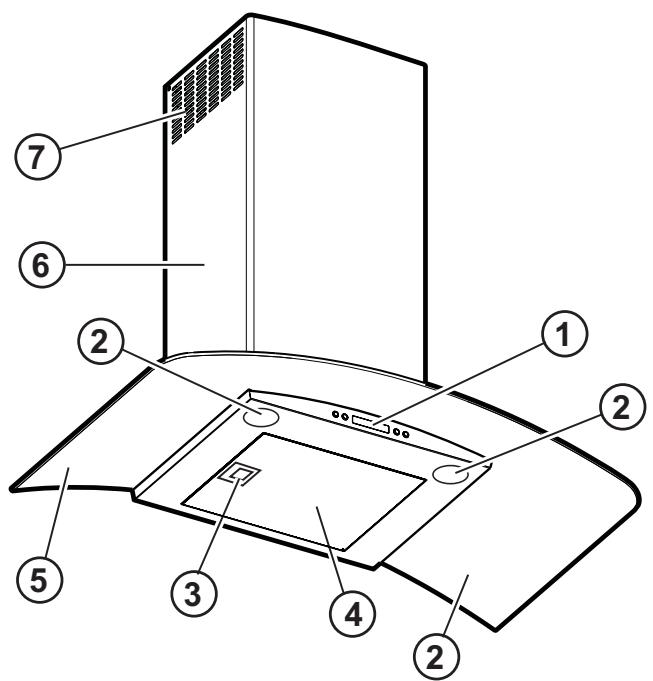 7
6
2
1
2
5
3
4
2