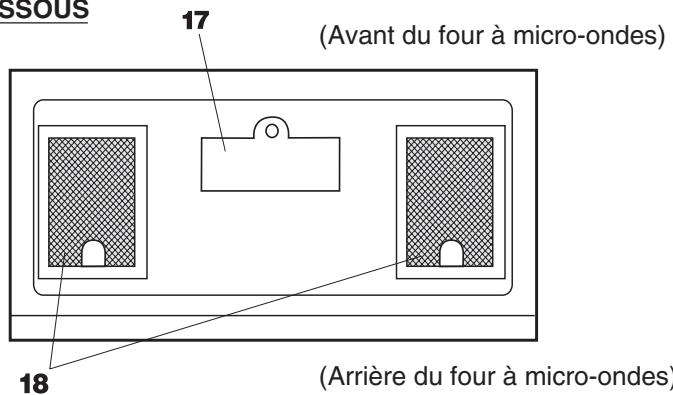 SSOUS

17

(Avant du four à micro-ondes)

18

(Arrière du four à micro-ondes)