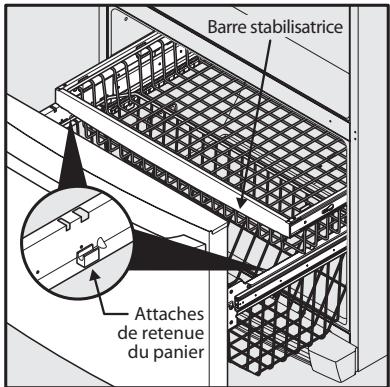 Barre stabilisatrice

Attaches de retenue du panier