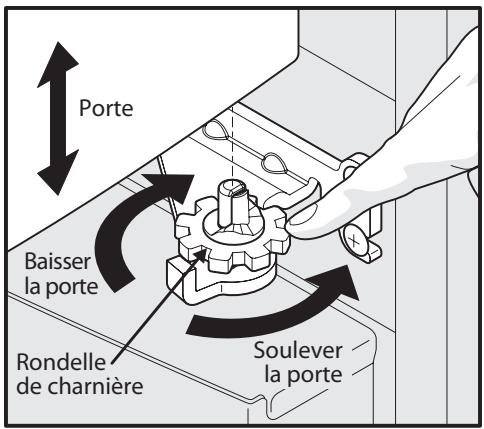 Porte

Baisser la porte

Rondelle de charnière

Soulever la porte