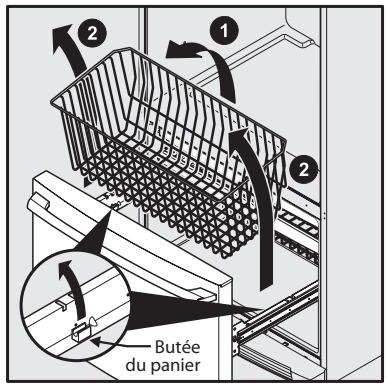 2
1
2
Butée du panier