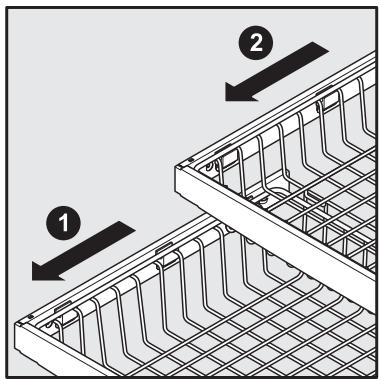 2

1