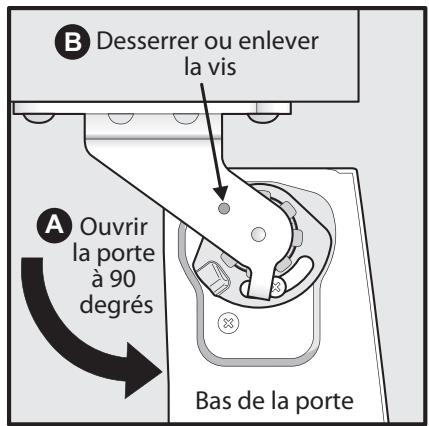 B Desserrer ou enlever la vis

A Ouvrir la porte à 90 degrés

Bas de la porte