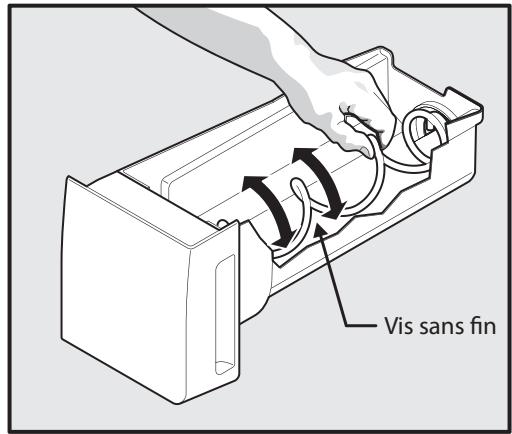 Vis sans fin