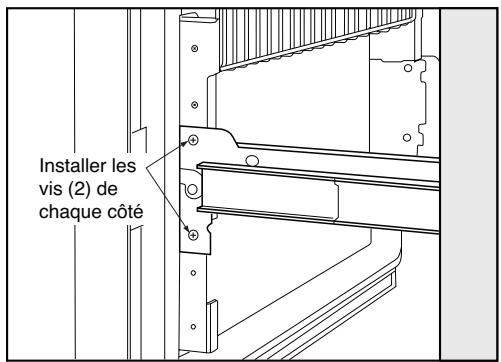 Installer les vis (2) de chaque côté