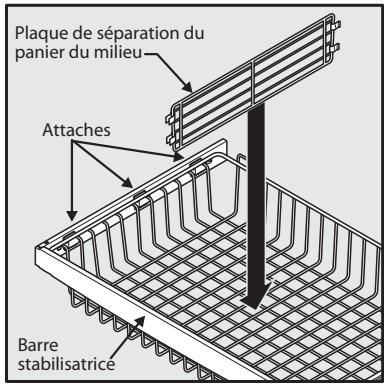 Plaque de séparation du panier du milieu

Attaches

Barre stabilisatrice