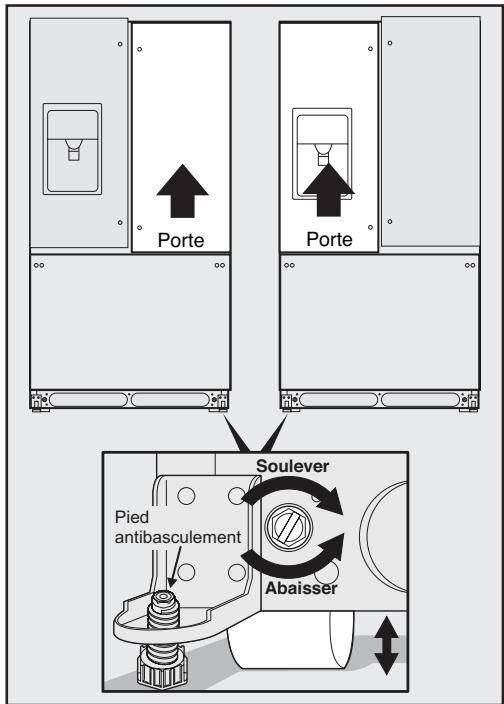 Porte

Porte

Soulever

Pied antibasculement

Abaisser