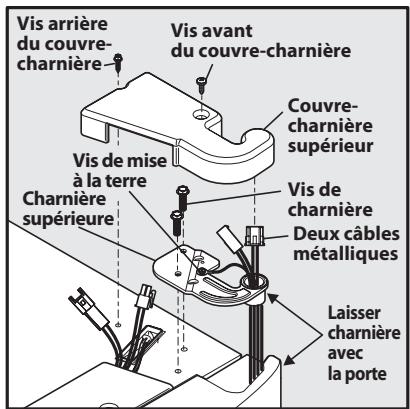 Vis arrière du couvre-charnière

Vis avant du couvre-charnière

Couvre-charnière supérieur

Vis de mise à la terre

Charnière supérieure

Vis de charnière

Deux câbles métalliques

Laisser charnière avec la porte