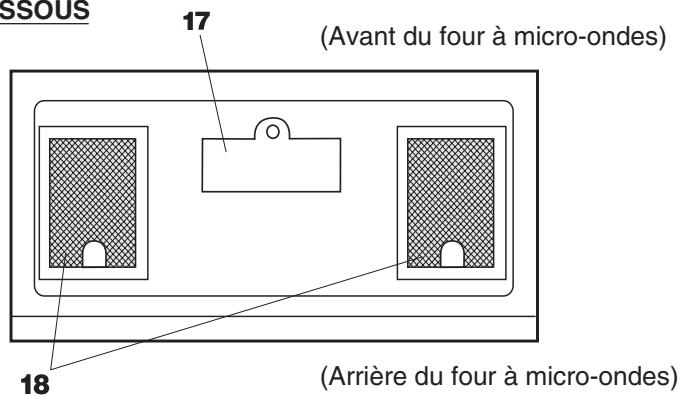 SSOUS

17

(Avant du four à micro-ondes)

18

(Arrière du four à micro-ondes)