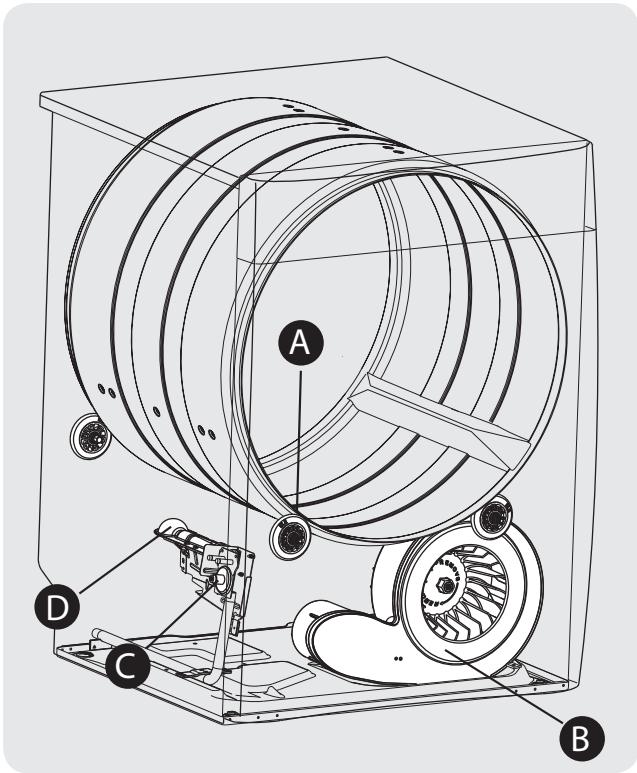 A
D
C
B