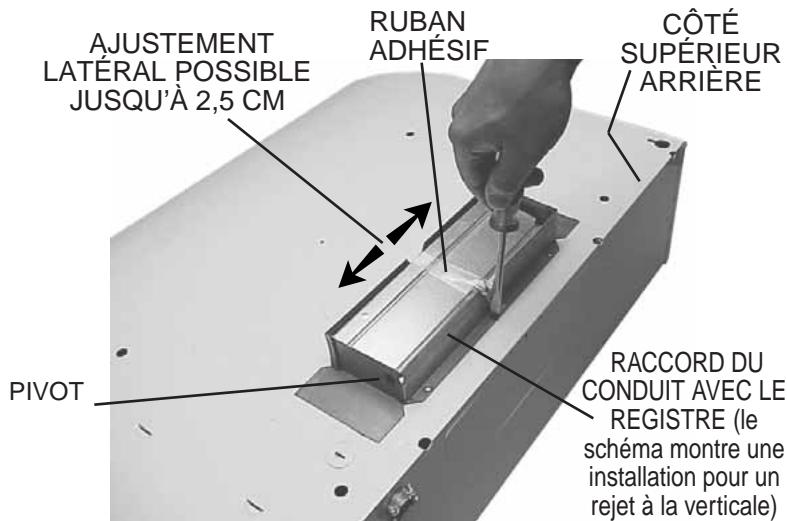 AJUSTEMENT LATÉRAL POSSIBLE JUSQU'À 2,5 CM

RUBAN ADHÉSIF

CÔTÉ SUPÉRIEUR ARRIÈRE

PIVOT

RACCORD DU CONDUIT AVEC LE REGISTRE (le schéma montre une installation pour un rejet à la verticale)