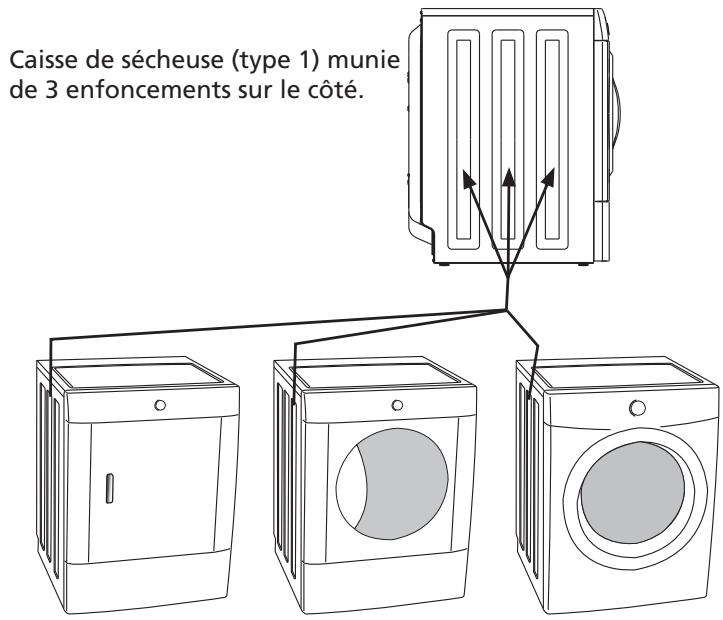 Caisse de sécheuse (type 1) munie de 3 enfoncements sur le côté.