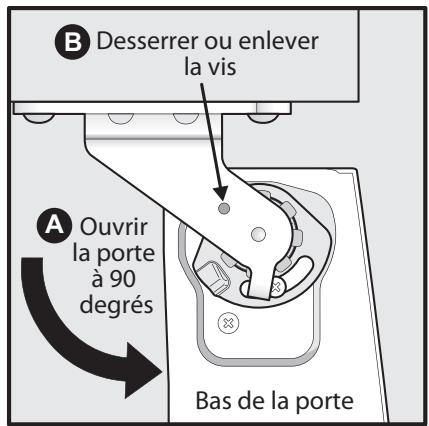 B Desserrer ou enlever la vis

A Ouvrir la porte à 90 degrés

Bas de la porte