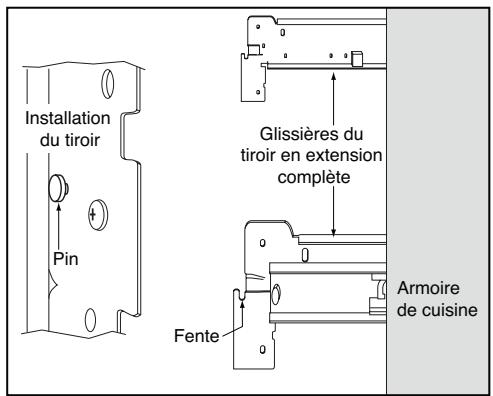 Installation du tiroir

Pin

Glissières du tiroir en extension complète

Fente

Armoire de cuisine