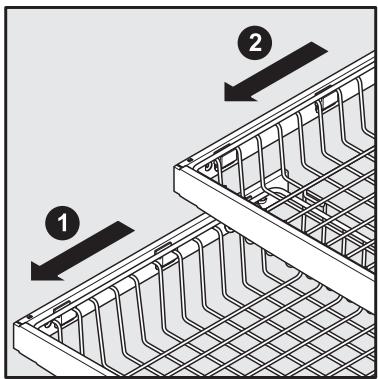 2

1