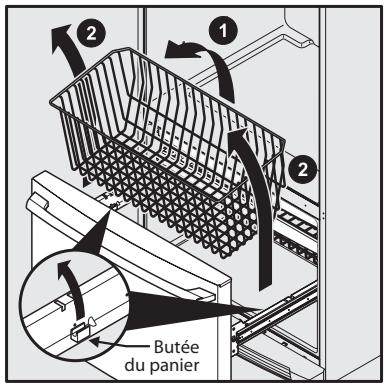 2

1

2

Butée du panier