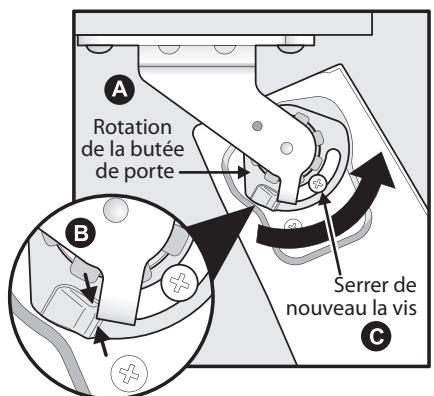 A

Rotation de la butée de porte

B

Serrer de nouveau la vis

C