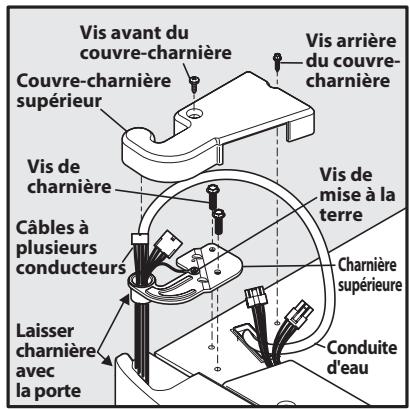 Vis avant du couvre-charnière

Vis arrière du couvre-charnière

Couvre-charnière supérieur

Vis de charnière

Vis de mise à la terre

Câbles à plusieurs conducteurs

Charnière supérieure

Laisser charnière avec la porte

Conduite d'eau