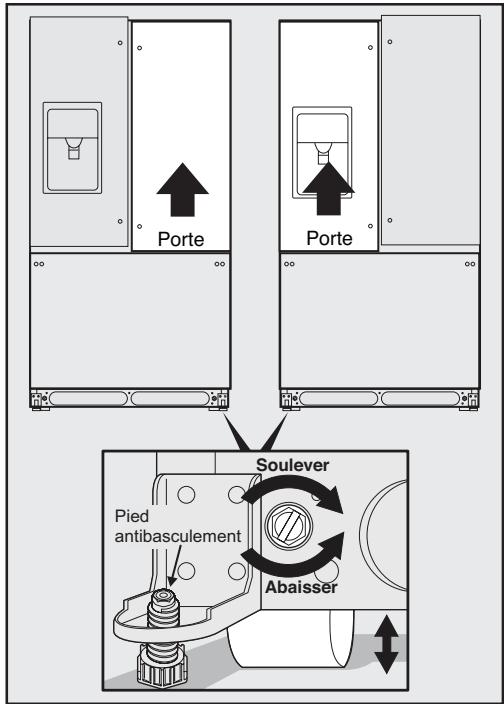 Porte

Porte

Soulever

Pied antibasculement

Abaisser