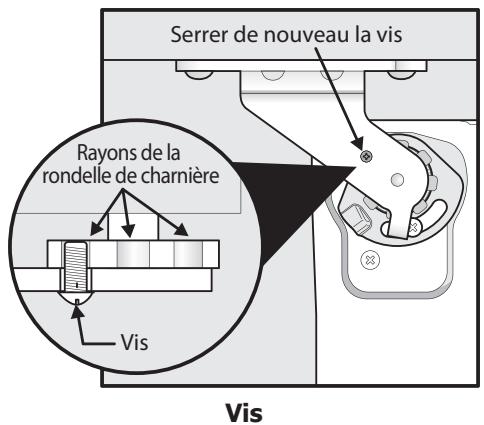 Serrer de nouveau la vis

Rayons de la rondelle de charnière

Vis

Vis