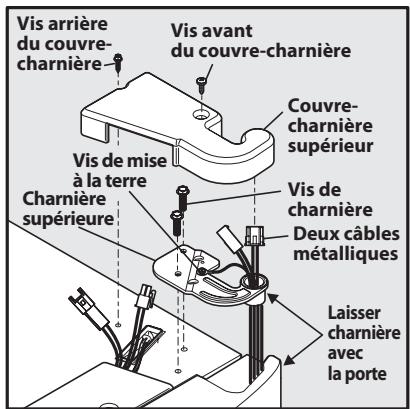 Vis arrière du couvre-charnière

Vis avant du couvre-charnière

Couvre-charnière supérieur

Vis de mise à la terre

Charnière supérieure

Vis de charnière

Deux câbles métalliques

Laisser charnière avec la porte