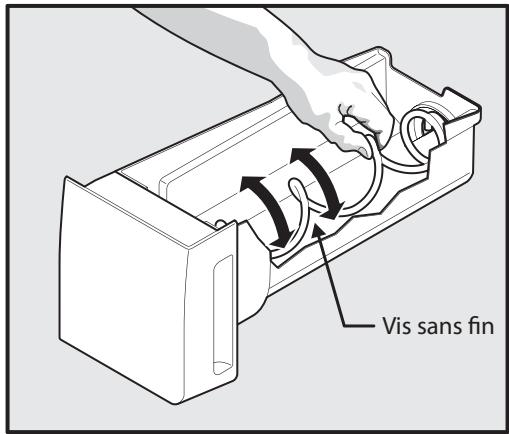 Vis sans fin