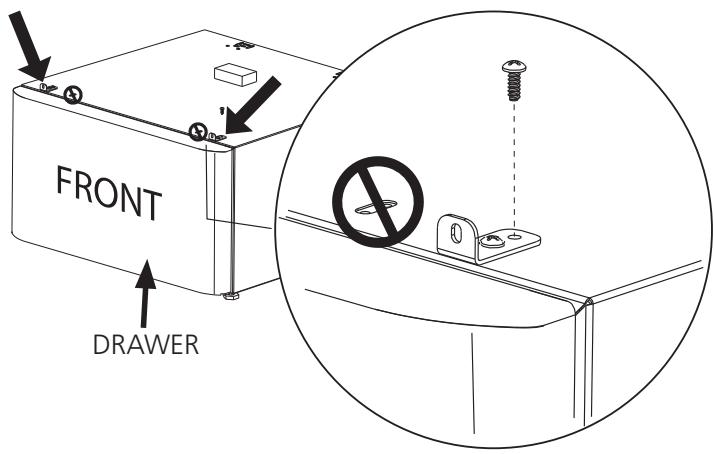 FRONT

DRAWER