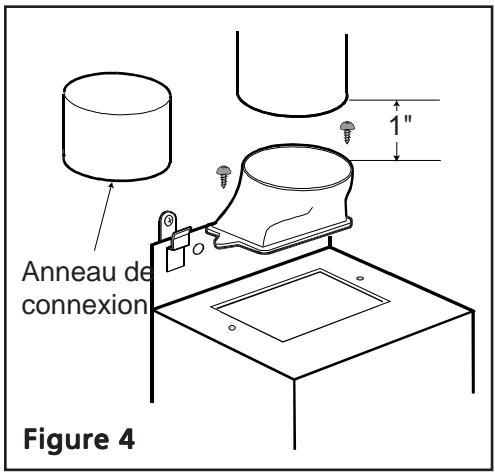 1"

Anneau de connexion

Figure 4