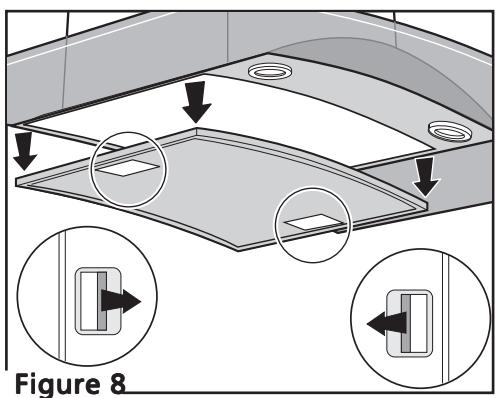 Figure 8