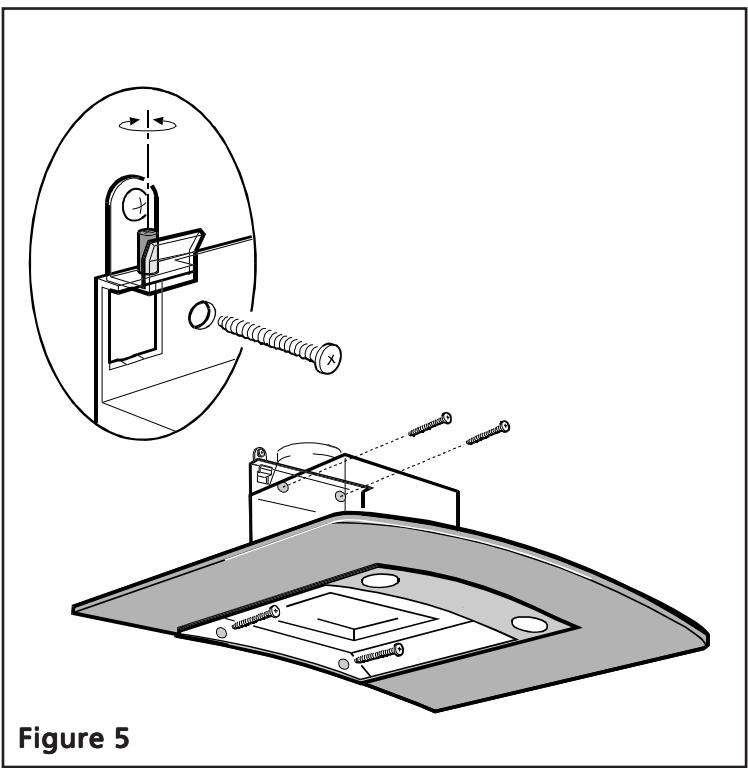 Figure 5