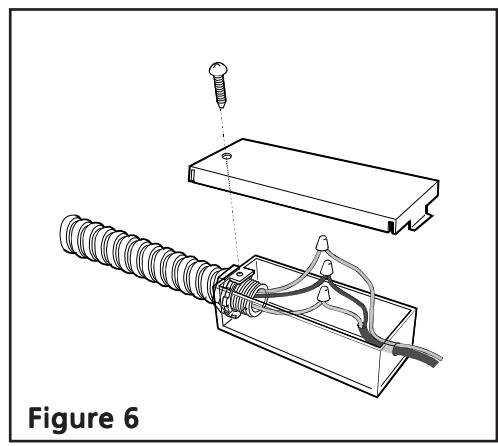 Figure 6