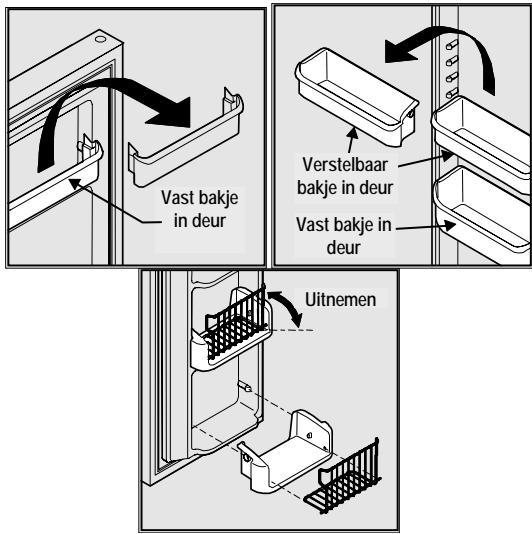 Vast bakje in deur

Verstelbaar bakje in deur

Vast bakje in deur

Uitnemen