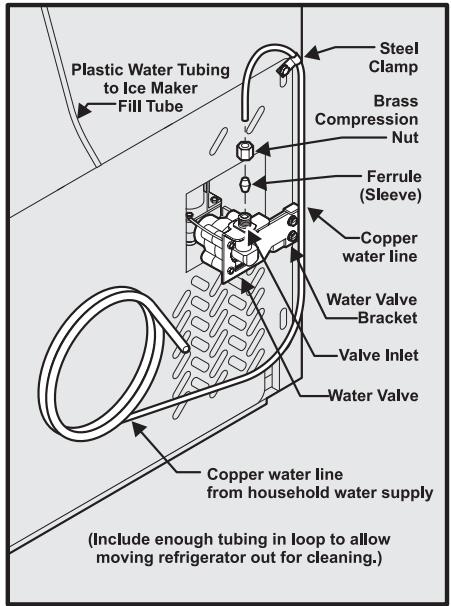 Plastic Water Tubing to Ice Maker Fill Tube

Steel Clamp

Brass Compression Nut

Ferrule (Sleeve)

Copper water line

Water Valve Bracket

Valve Inlet

Water Valve

Copper water line from household water supply

(Include enough tubing in loop to allow moving refrigerator out for cleaning.)