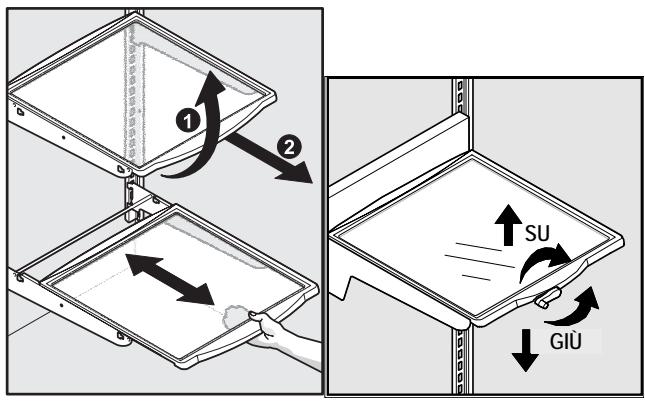 1
2
SU
GIÙ