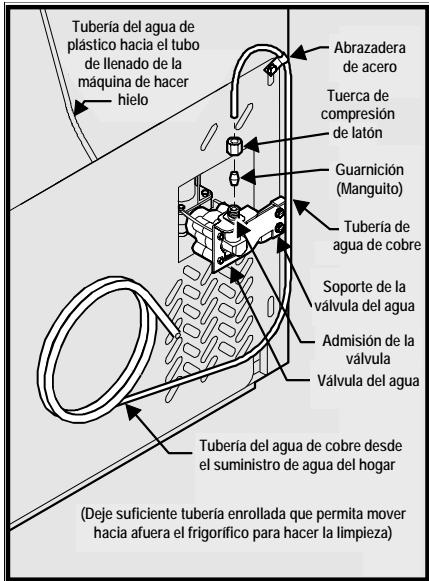 Tubería del agua de plástico hacia el tubo de llenado de la máquina de hacer hielo

Abrazadera de acero

Tuerca de compresión de latón

Guarnición (Manguito)

Tubería de agua de cobre

Soporte de la válvula del agua

Admisión de la válvula

Válvula del agua

Tubería del agua de cobre desde el suministro de agua del hogar

(Deje suficiente tubería enrollada que permita mover hacia afuera el frigorífico para hacer la limpieza)