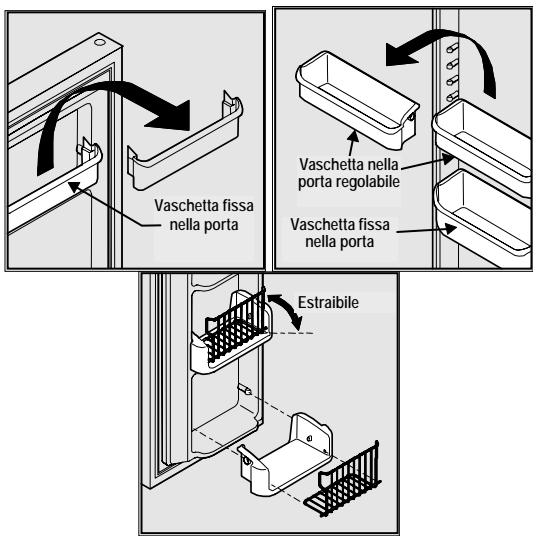 Vaschetta fissa nella porta

Vaschetta nella porta regolabile

Vaschetta fissa nella porta

Estraibile