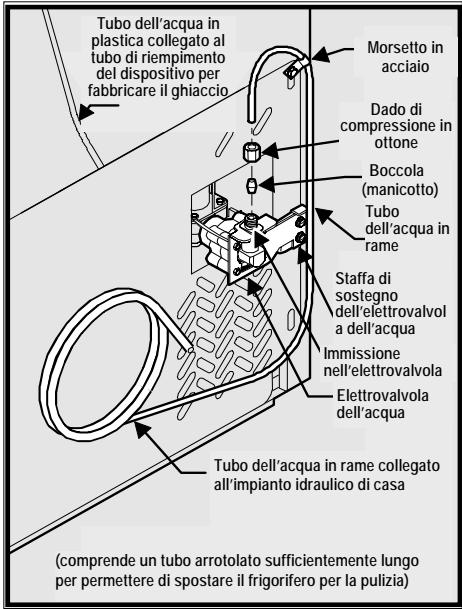 Tubo dell'acqua in plastica collegato al tubo di riempimento del dispositivo per fabbricare il ghiaccio

Morsetto in acciaio

Dado di compressione in ottone

Boccola (manicotto)

Tubo dell'acqua in rame

Staffa di sostegno dell'elettrovalvol a dell'acqua

Immissione nell'elettrovalvola

Elettrovalvola dell'acqua

Tubo dell'acqua in rame collegato all'impianto idraulico di casa

(comprende un tubo arrotolato sufficientemente lungo per permettere di spostare il frigorifero per la pulizia)