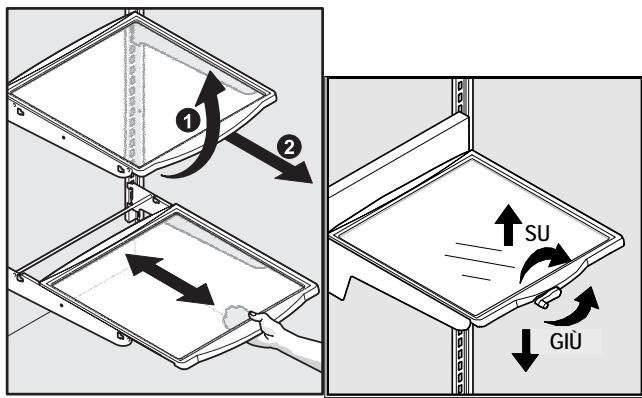 1
2
SU
GIÙ