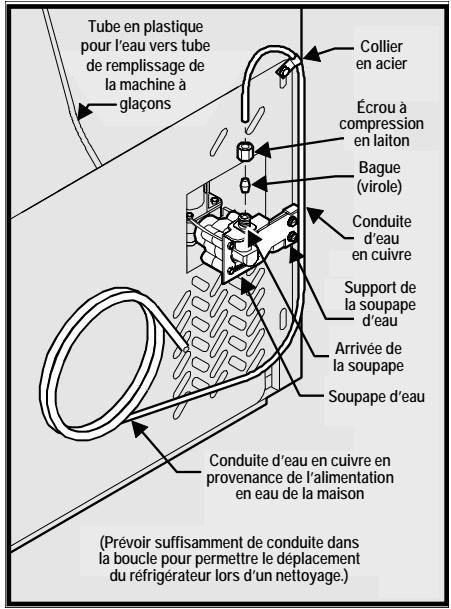 Tube en plastique pour l'eau vers tube de remplissage de la machine à glaçons

Collier en acier

Écrou à compression en laiton

Bague (virole)

Conduite d'eau en cuivre

Support de la soupape d'eau

Arrivée de la soupape

Soupape d'eau

Conduite d'eau en cuivre en provenance de l'alimentation en eau de la maison

(Prévoir suffisamment de conduite dans la boucle pour permettre le déplacement du réfrigérateur lors d'un nettoyage.)