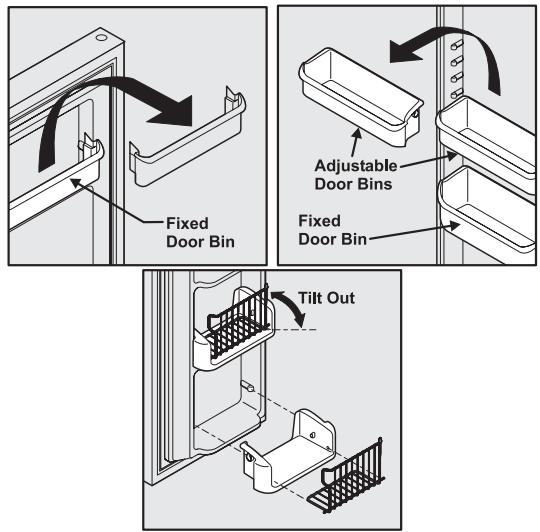 Fixed Door Bin

Adjustable Door Bins

Fixed Door Bin

Tilt Out