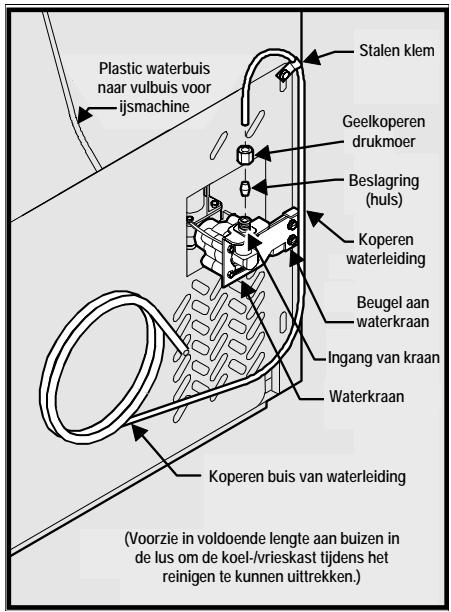 Plastic waterbuis naar vulbuis voor ijsmachine

Stalen klem

Geelkoperen drukmoer

Beslagring (huls)

Koperen waterleiding

Beugel aan waterkraan

Ingang van kraan

Waterkraan

Koperen buis van waterleiding

(Voorzie in voldoende lengte aan buizen in de lus om de koel-/vrieskast tijdens het reinigen te kunnen uittrekken.)