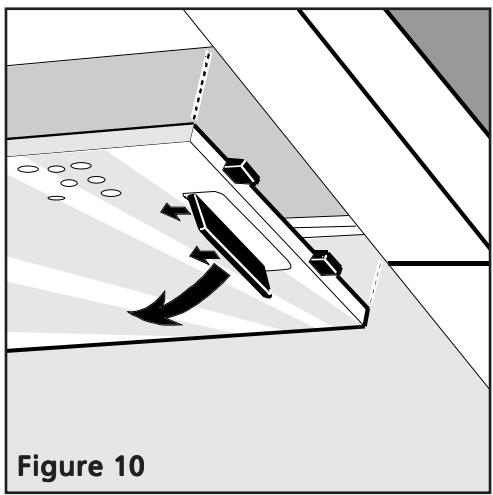 Figure 10