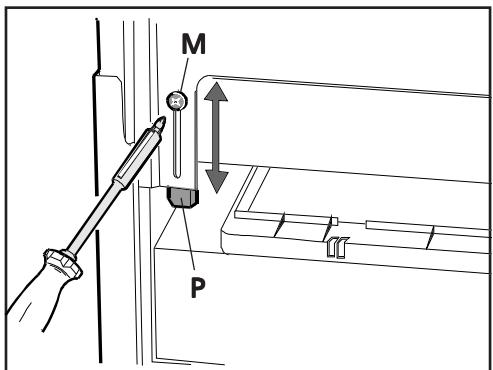 M

P