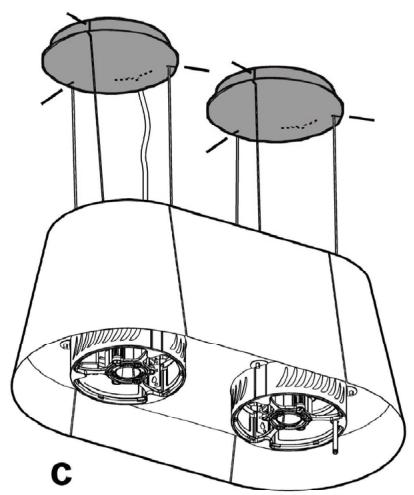 C