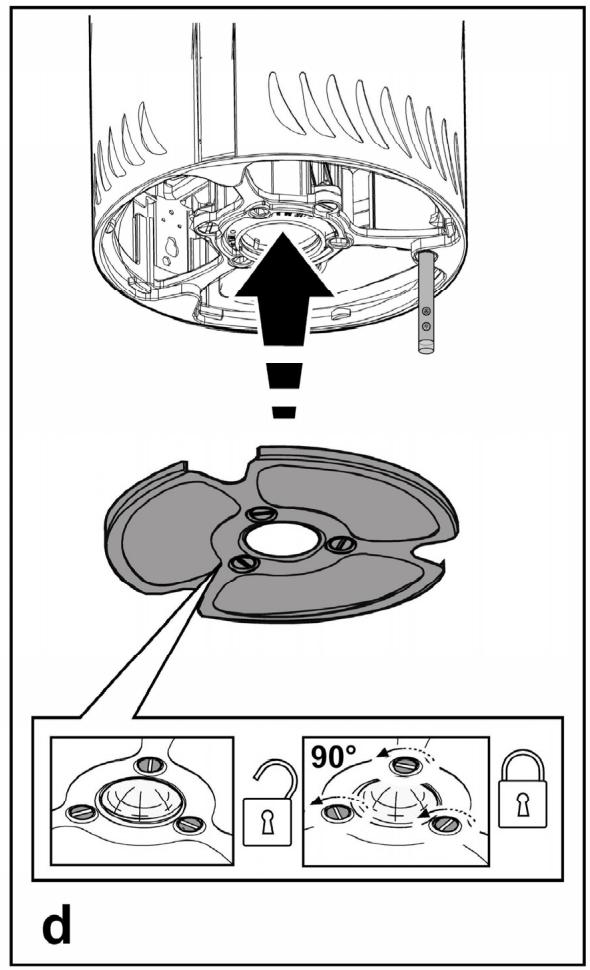 90°

d